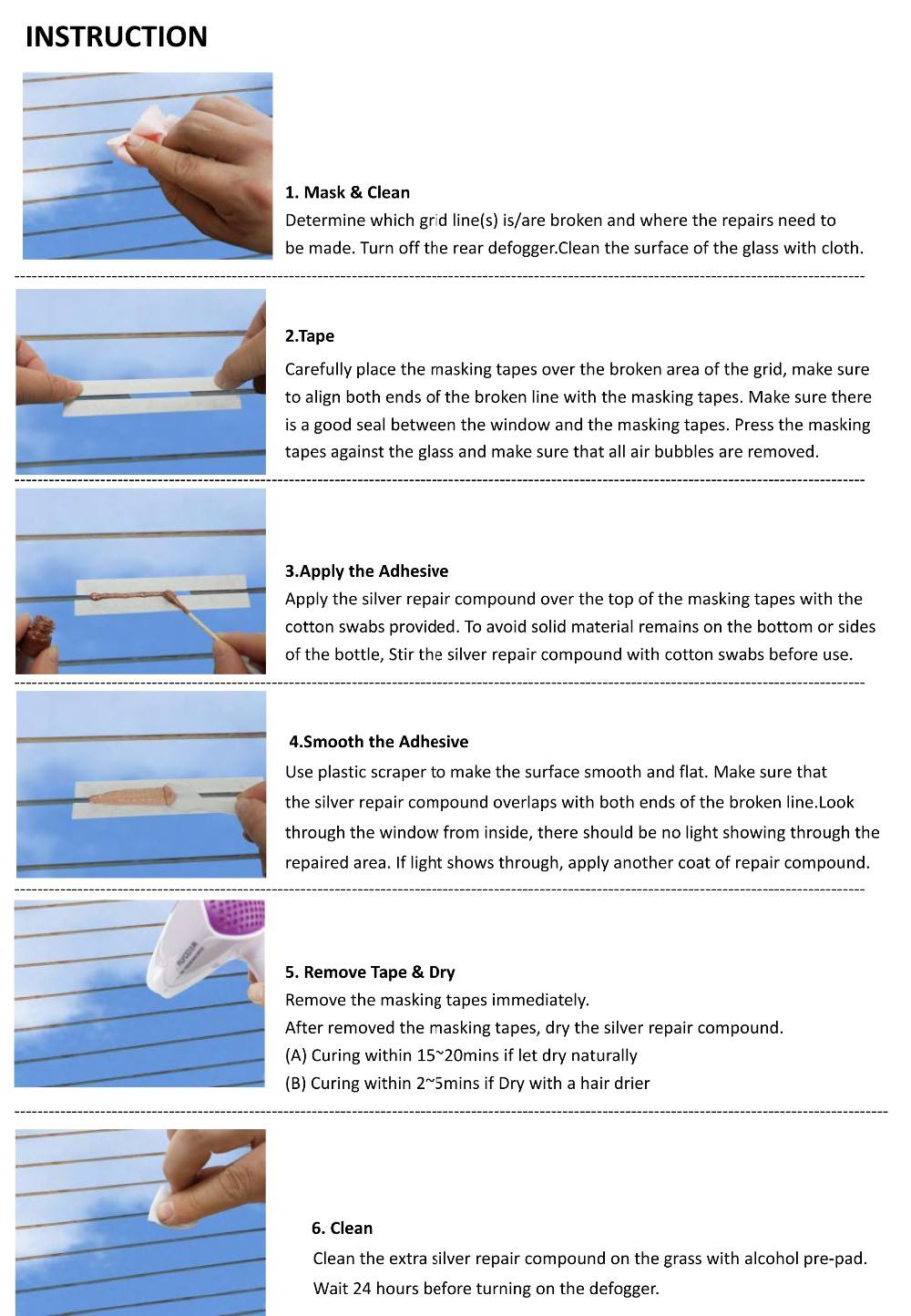 INSTRUCTION

1. Mask & Clean
Determine which grid line(s) is/are broken and where the repairs need to be made. Turn off the rear defogger.Clean the surface of the glass with cloth.

2.Tape
Carefully place the masking tapes over the broken area of the grid, make sure to align both ends of the broken line with the masking tapes. Make sure there is a good seal between the window and the masking tapes. Press the masking tapes against the glass and make sure that all air bubbles are removed.

3.Apply the Adhesive
Apply the silver repair compound over the top of the masking tapes with the cotton swabs provided. To avoid solid material remains on the bottom or sides of the bottle, Stir the silver repair compound with cotton swabs before use.

4.Smooth the Adhesive
Use plastic scraper to make the surface smooth and flat. Make sure that the silver repair compound overlaps with both ends of the broken line.Look through the window from inside, there should be no light showing through the repaired area. If light shows through, apply another coat of repair compound.

5. Remove Tape & Dry
Remove the masking tapes immediately.
After removed the masking tapes, dry the silver repair compound.
(A) Curing within 15~20mins if let dry naturally
(B) Curing within 2~5mins if Dry with a hair drier

6. Clean
Clean the extra silver repair compound on the grass with alcohol pre-pad.
Wait 24 hours before turning on the defogger.