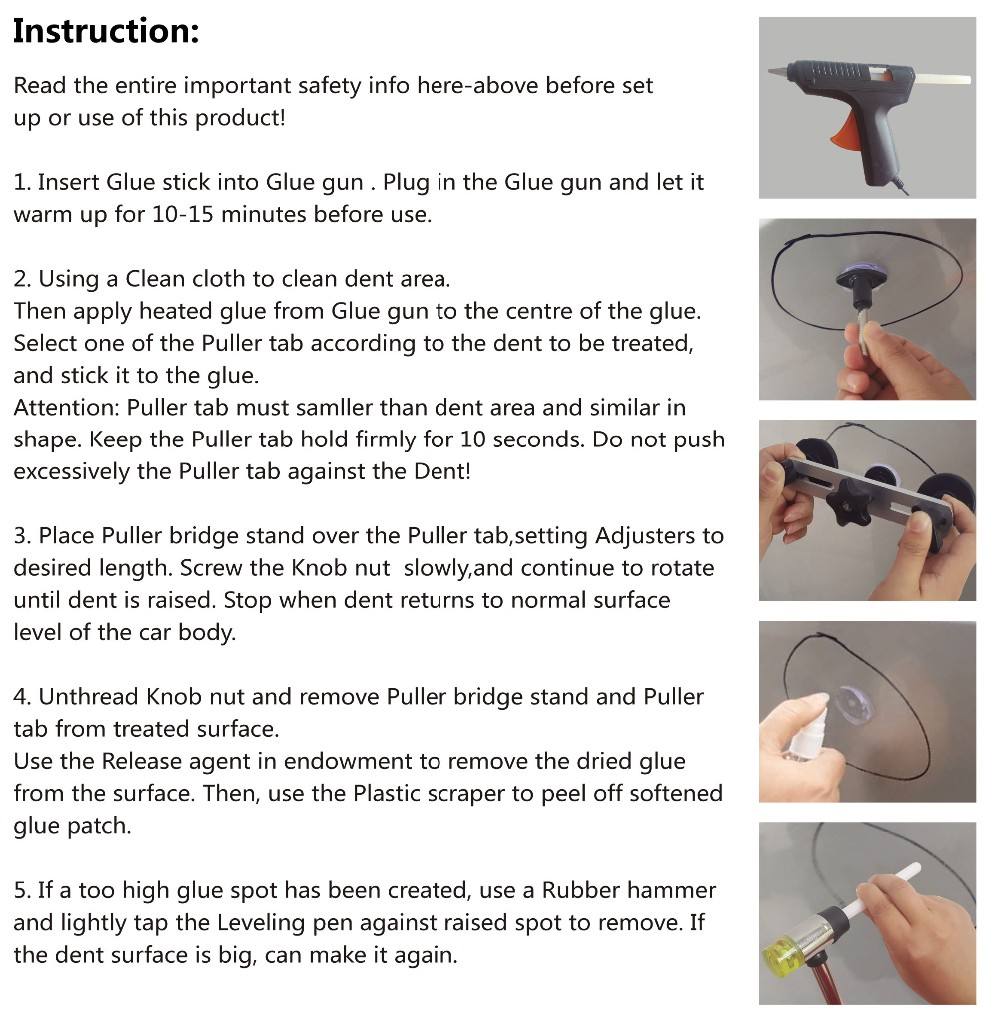 Instruction:

Read the entire important safety info here-above before set up or use of this product!

1. Insert Glue stick into Glue gun . Plug in the Glue gun and let it warm up for 10-15 minutes before use.

2. Using a Clean cloth to clean dent area.
Then apply heated glue from Glue gun to the centre of the glue.
Select one of the Puller tab according to the dent to be treated, and stick it to the glue.
Attention: Puller tab must samller than dent area and similar in shape. Keep the Puller tab hold firmly for 10 seconds. Do not push excessively the Puller tab against the Dent!

3. Place Puller bridge stand over the Puller tab,setting Adjusters to desired length. Screw the Knob nut slowly,and continue to rotate until dent is raised. Stop when dent returns to normal surface level of the car body.

4. Unthread Knob nut and remove Puller bridge stand and Puller tab from treated surface.
Use the Release agent in endowment to remove the dried glue from the surface. Then, use the Plastic scraper to peel off softened glue patch.

5. If a too high glue spot has been created, use a Rubber hammer and lightly tap the Leveling pen against raised spot to remove. If the dent surface is big, can make it again.